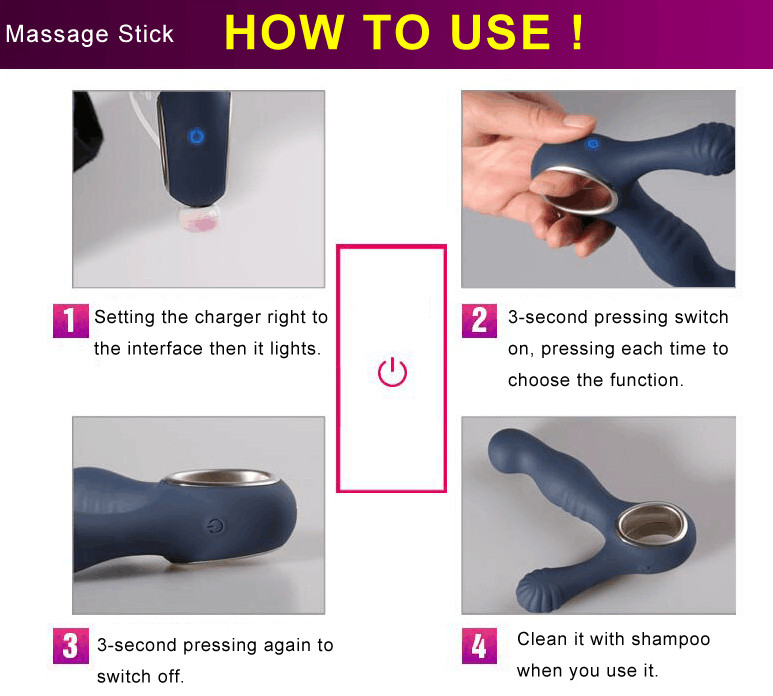 Massage Stick HOW TO USE !

1 Setting the charger right to the interface then it lights.

2 3-second pressing switch on, pressing each time to choose the function.

3 3-second pressing again to switch off.

4 Clean it with shampoo when you use it.