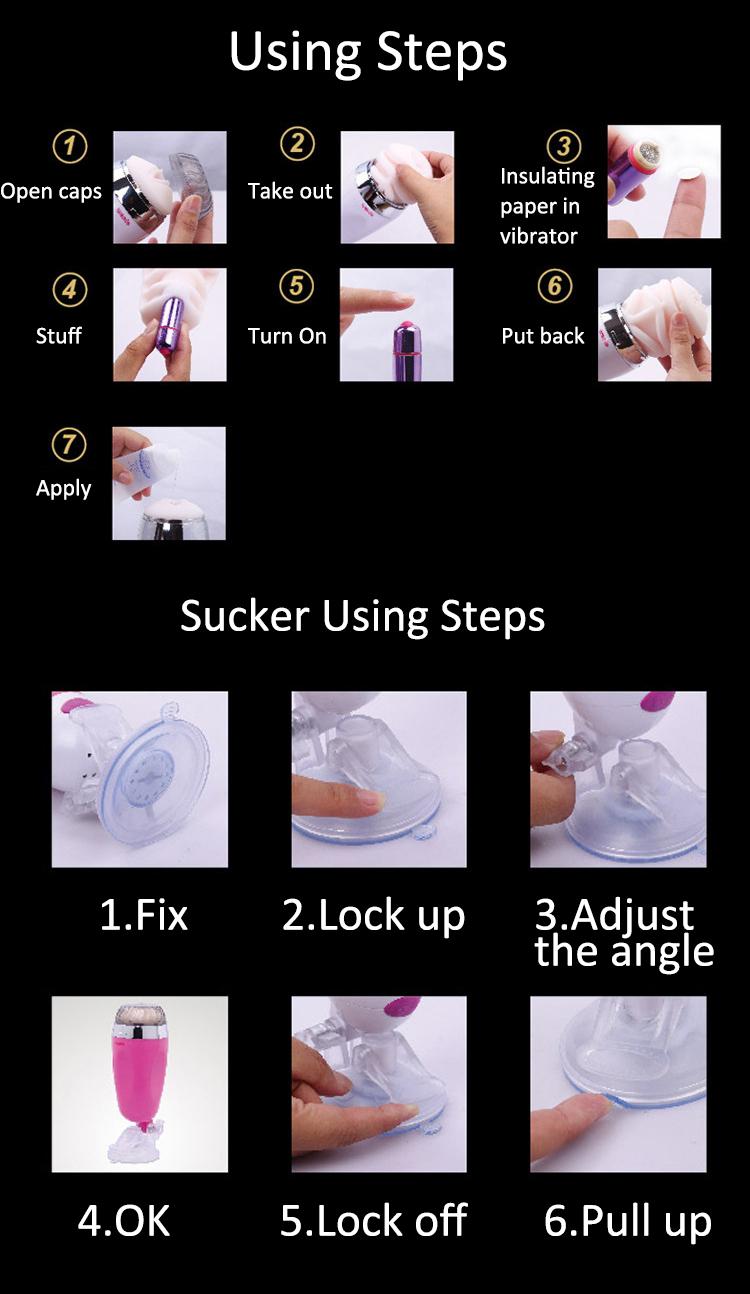 Using Steps

① Open caps

② Take out

③ Insulating paper in vibrator

④ Stuff

⑤ Turn On

⑥ Put back

⑦ Apply

Sucker Using Steps

1.Fix

2.Lock up

3.Adjust the angle

4.OK

5.Lock off

6.Pull up